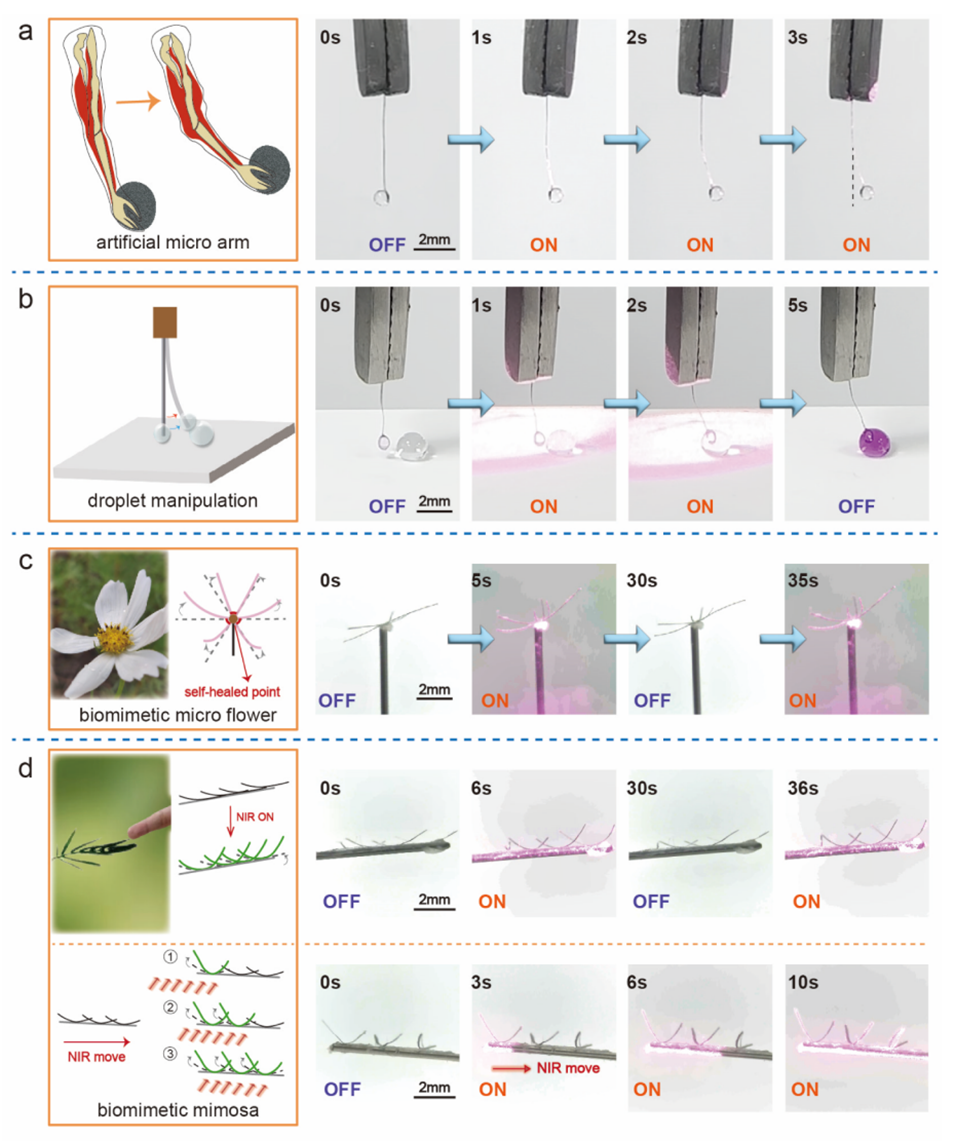 a

artificial micro arm

0s
OFF 2mm

1s
ON

2s
ON

3s
ON

b

droplet manipulation

0s
OFF 2mm

1s
ON

2s
ON

5s
OFF

c

self-healed point

biomimetic micro flower

0s
OFF 2mm

5s
ON

30s
OFF

35s
ON

d

NIR ON

0s
OFF 2mm

6s
ON

30s
OFF

36s
ON

NIR move

①
②
③

biomimetic mimosa

0s
OFF 2mm

3s
ON
NIR move

6s
ON

10s
ON